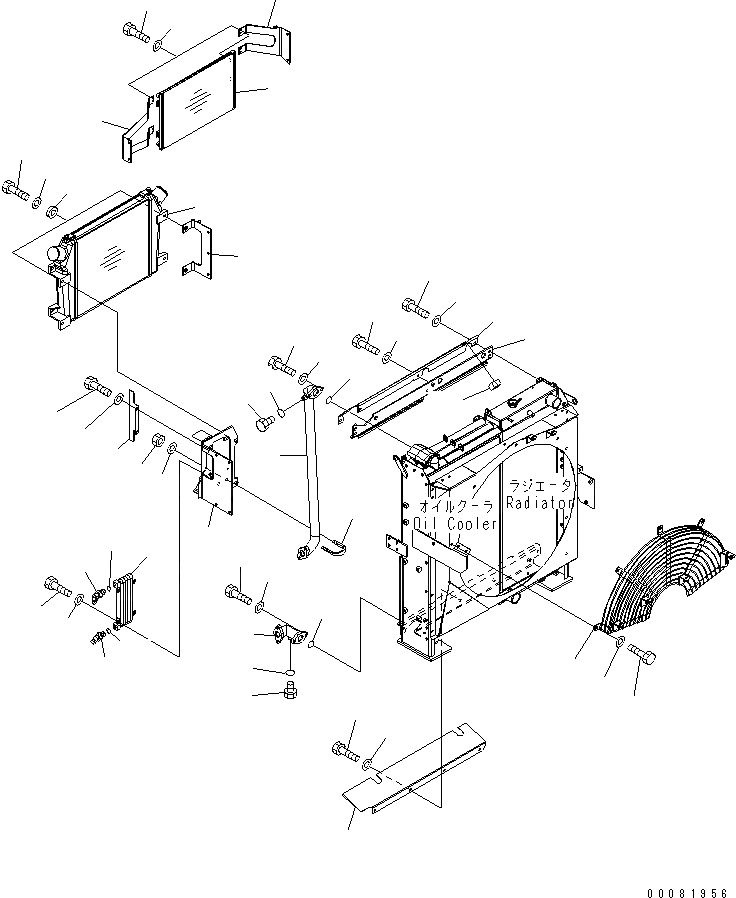 ラジエータ
Radiator
オイルクーラ
Oil Cooler
00081956