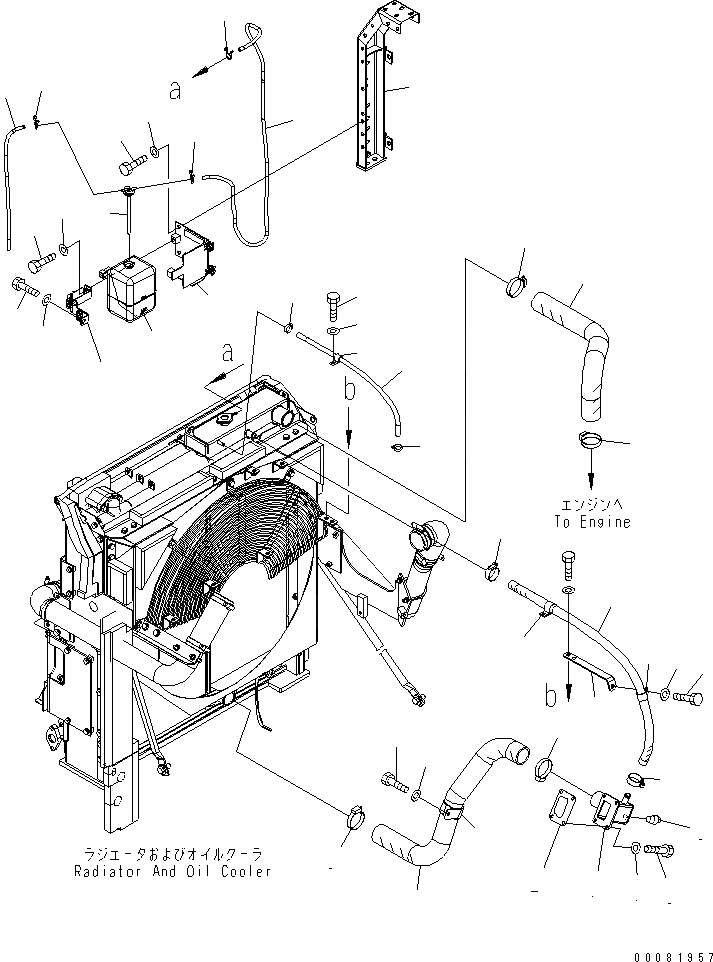 a

a

b

エンジンへ
To Engine

b

ラジエータおよびオイルクーラ
Radiator And Oil Cooler

00081957