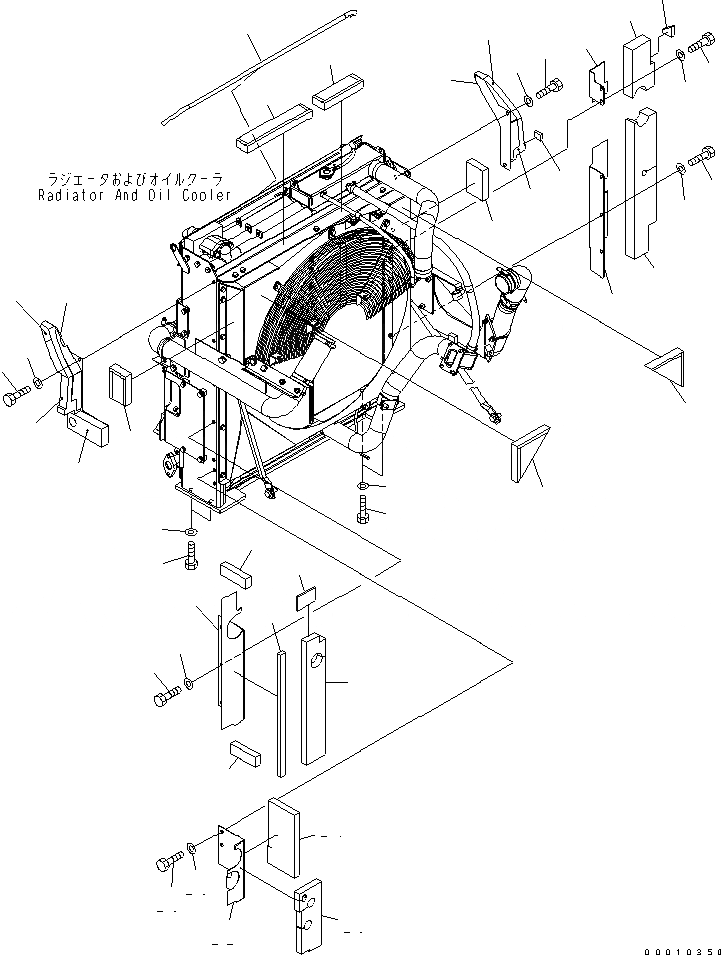 ラジエータおよびオイルクーラ
Radiator And Oil Cooler

00010350