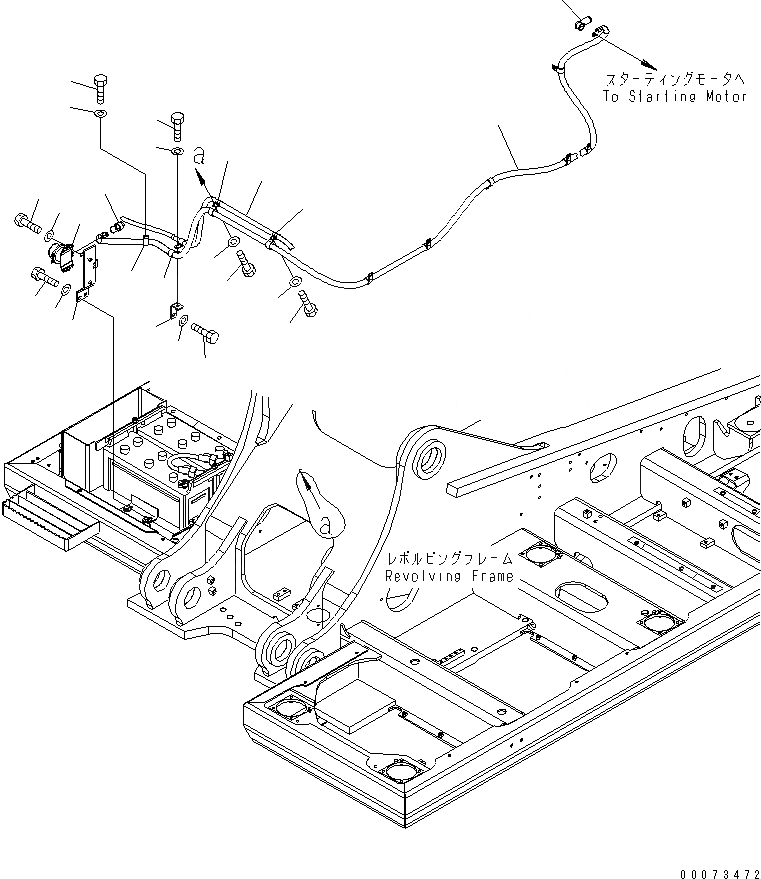 スターティングモータへ
To Starting Motor

レボルビングフレーム
Revolving Frame

00073472