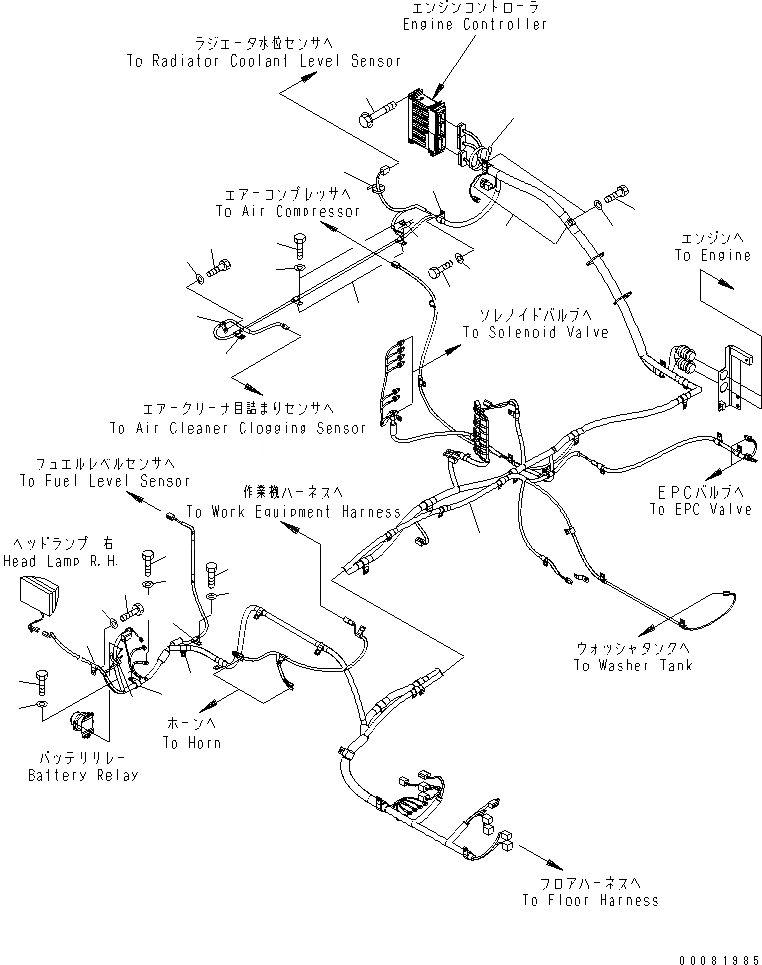 エンジンコントローラ
Engine Controller

ラジエータ水位センサへ
To Radiator Coolant Level Sensor

エアーコンプレッサへ
To Air Compressor

エンジンへ
To Engine

ソレノイドバルブへ
To Solenoid Valve

エアークリーナ目詰まりセンサへ
To Air Cleaner Clogging Sensor

フュエルレベルセンサへ
To Fuel Level Sensor

作業機ハーネスへ
To Work Equipment Harness

EPCバルブへ
To EPC Valve

ヘッドランプ 右
Head Lamp R.H.

ウォッシャタンクへ
To Washer Tank

ホーンへ
To Horn

バッテリリレー
Battery Relay

フロアハーネスへ
To Floor Harness

00081985