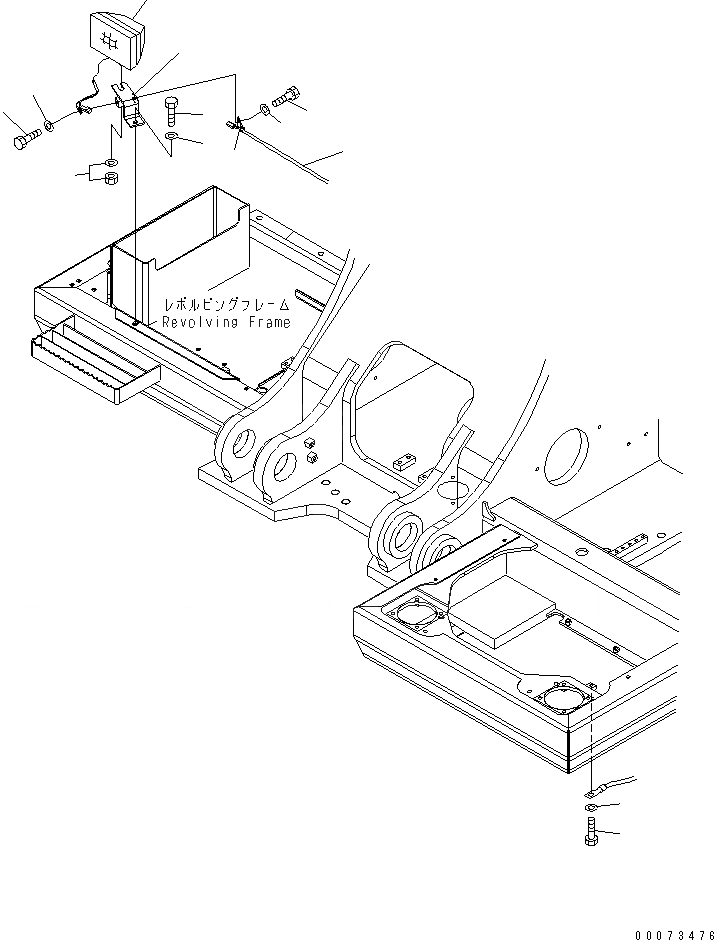 レボルビングフレーム
Revolving Frame

00073476