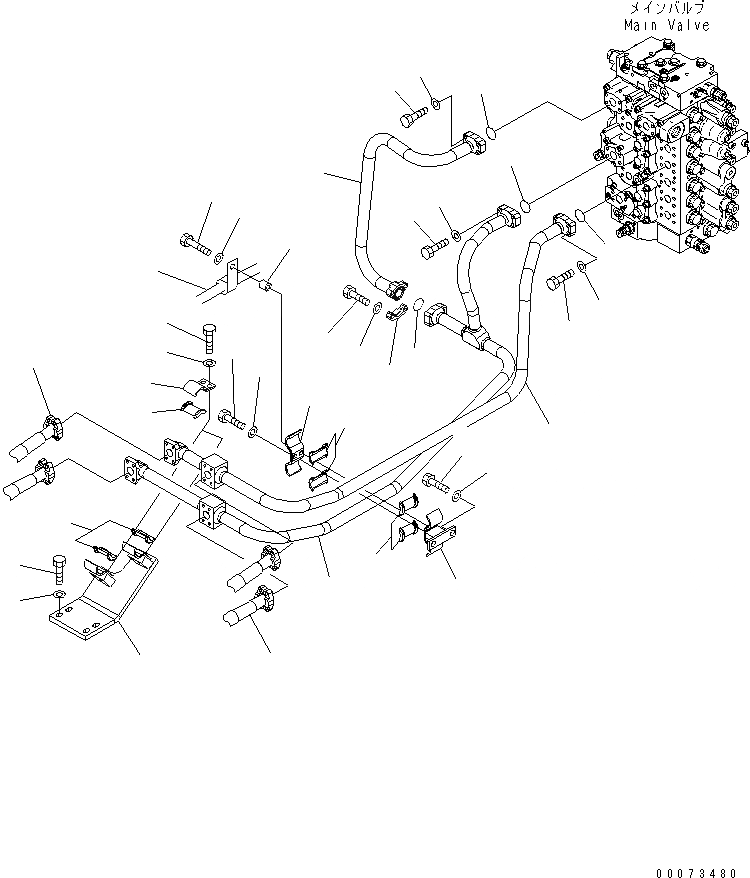 メインバルブ
Main Valve

00073480