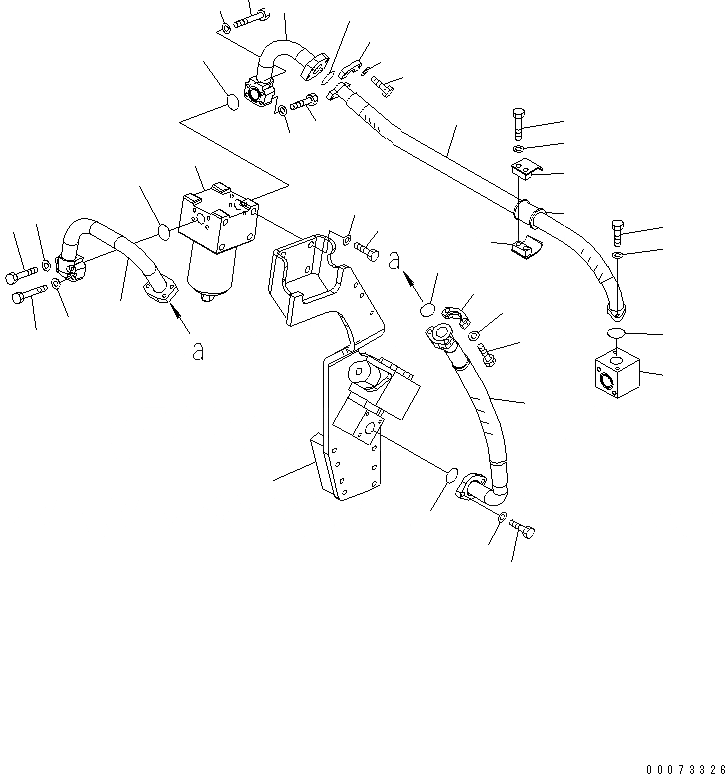 a
a
00073326