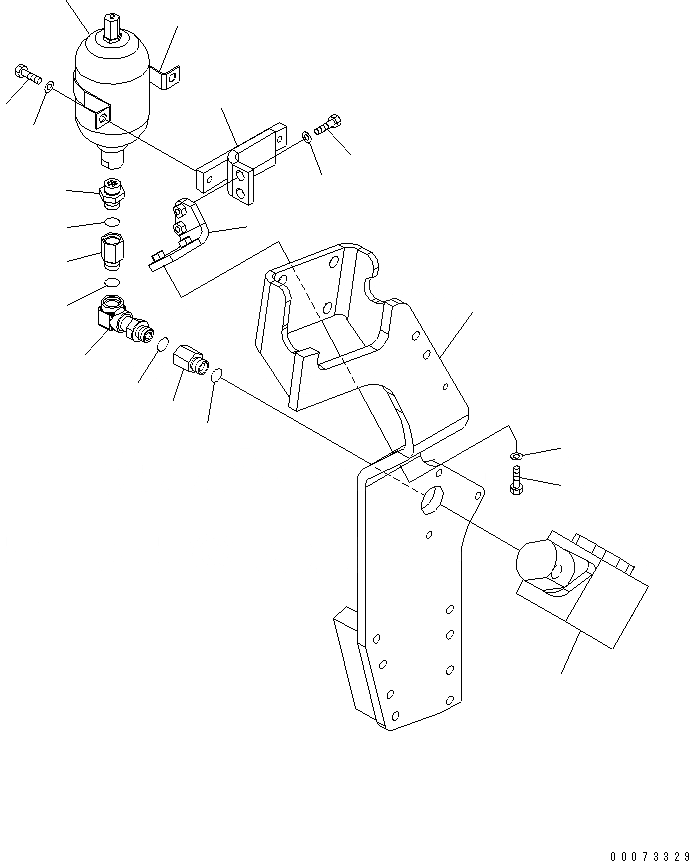 00073329