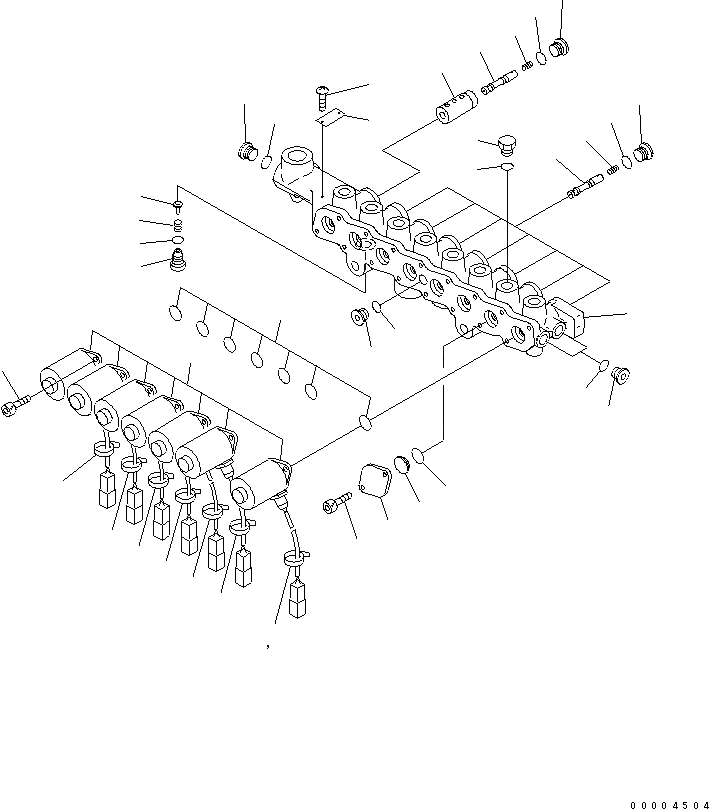 00004504