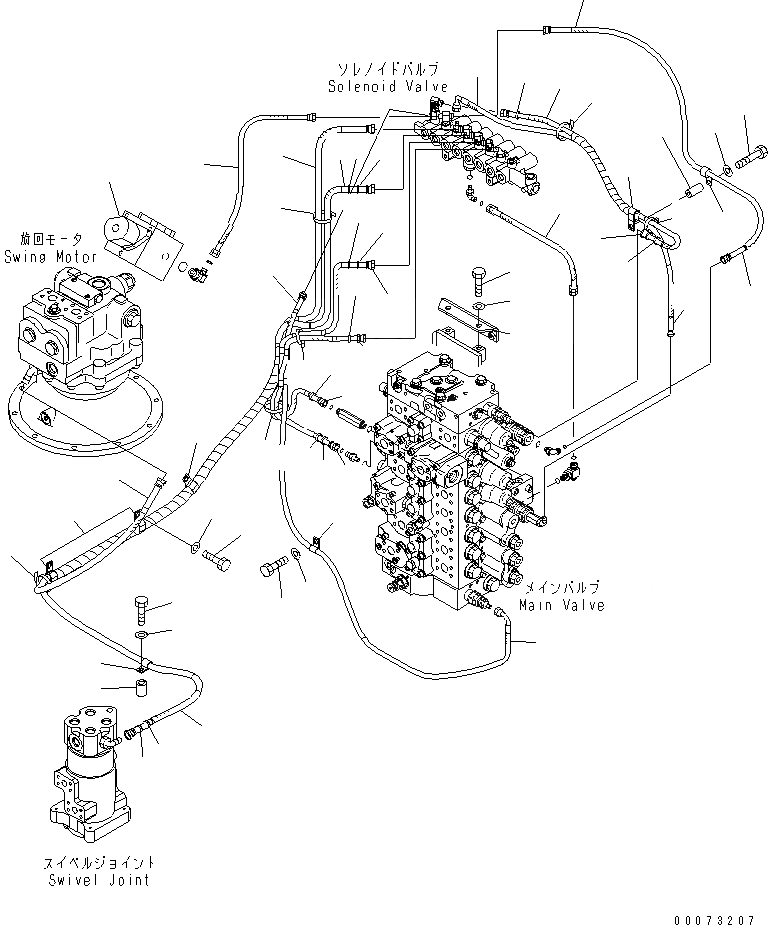 ソレノイドバルブ
Solenoid Valve

旋回モータ
Swing Motor

メインバルブ
Main Valve

スイベルジョイント
Swivel Joint

00073207