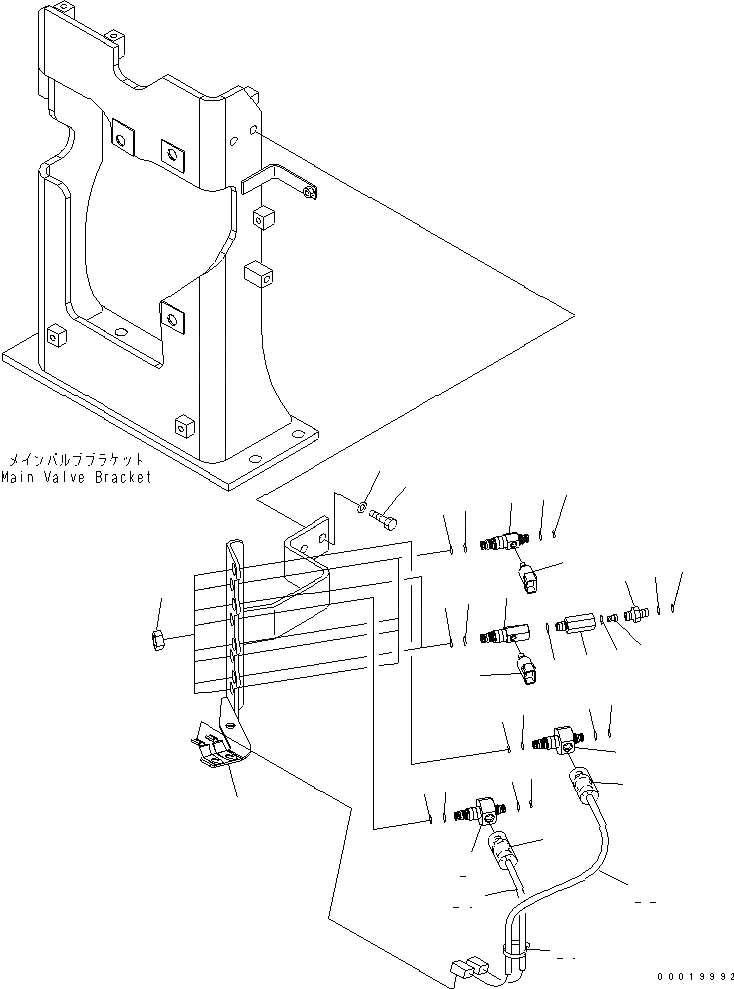 メインバルブブラケット
Main Valve Bracket

00019992