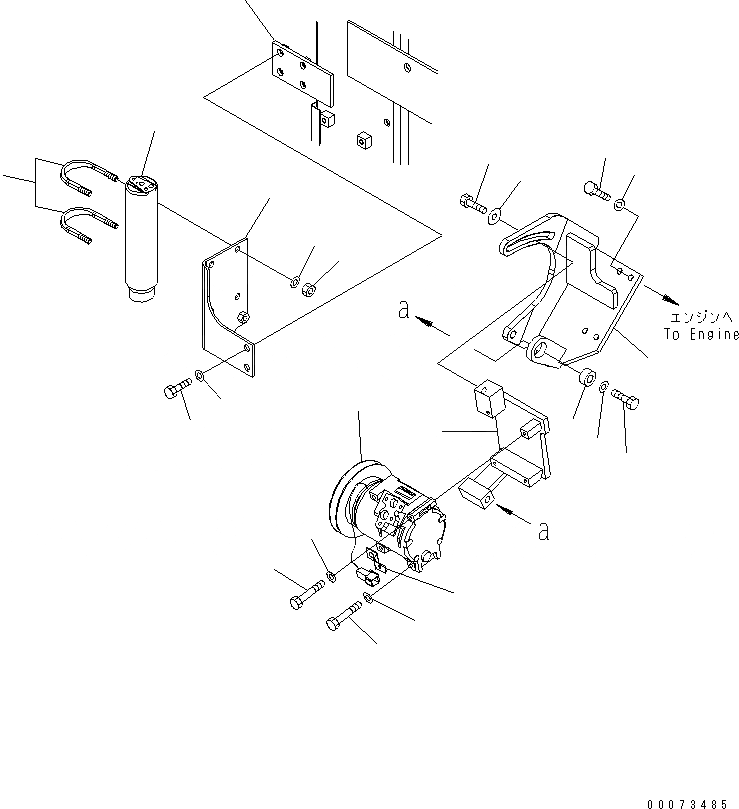 a
エンジンへ
To Engine
a
00073485