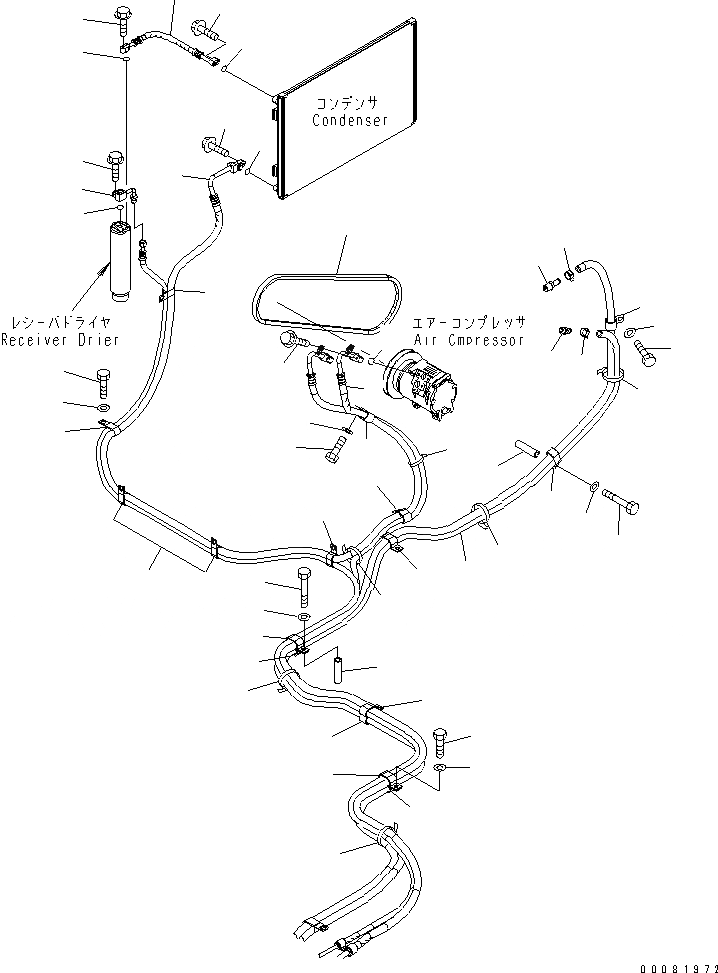 コンデンサ
Condenser

レシーバドライヤ
Receiver Drier

エアーコンプレッサ
Air Cmpressor

0008197