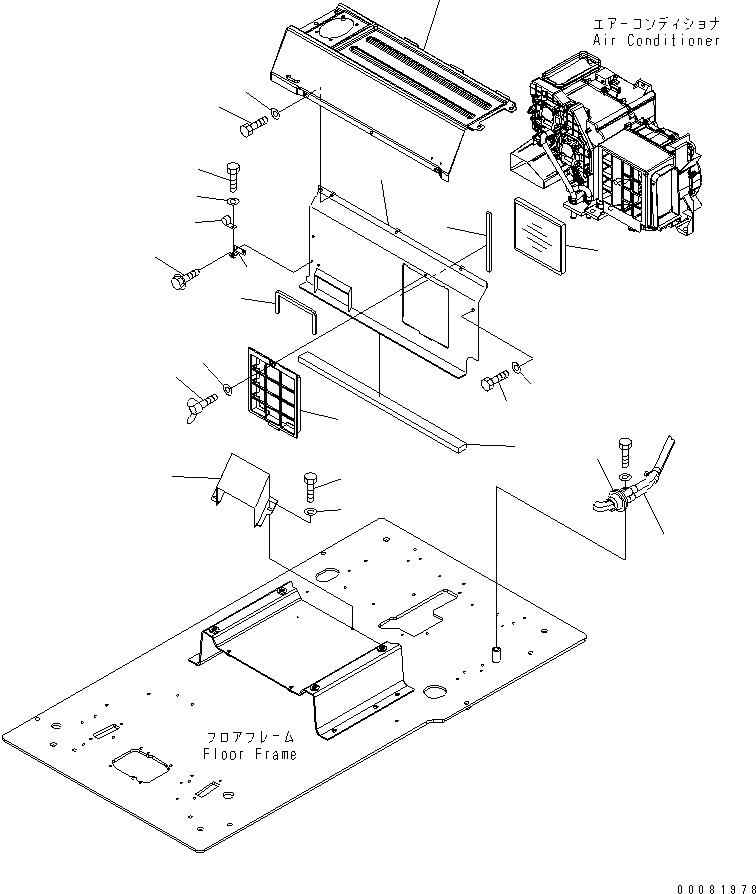 エアーコンディショナ
Air Conditioner

フロアフレーム
Floor Frame

00081978