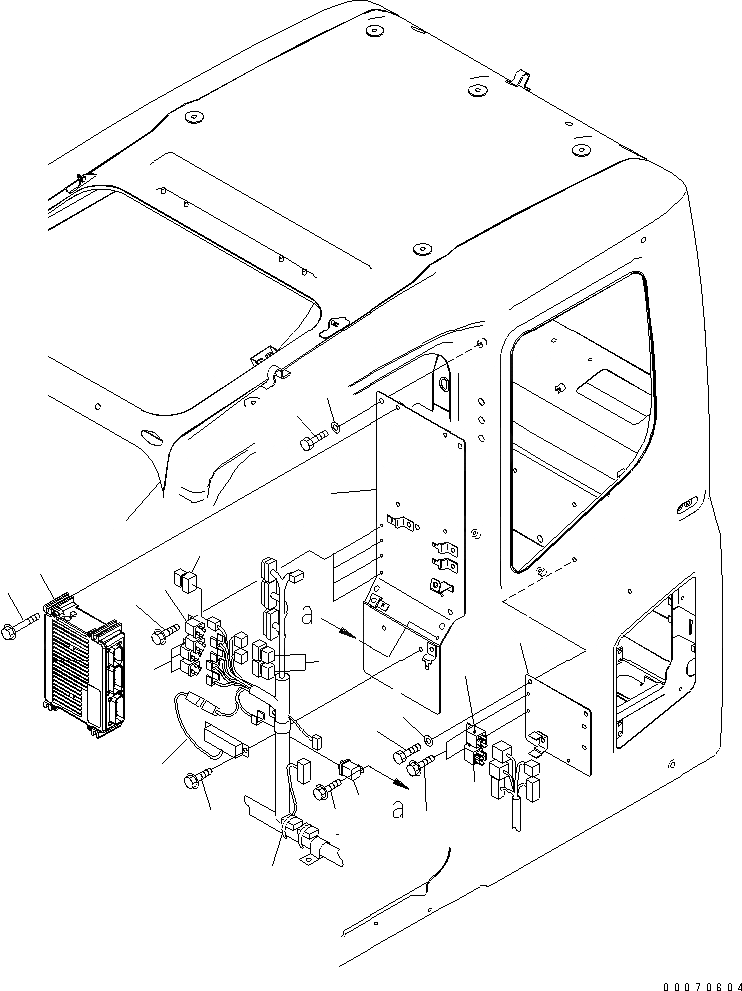 a
a
00070604