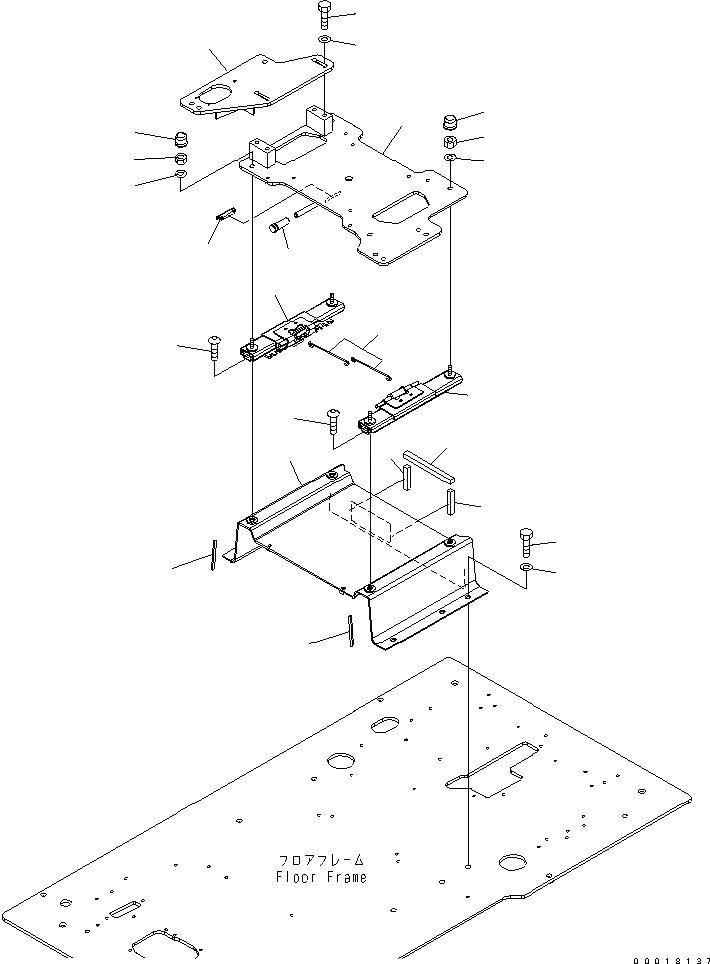 フロアフレーム
Floor Frame

00018137