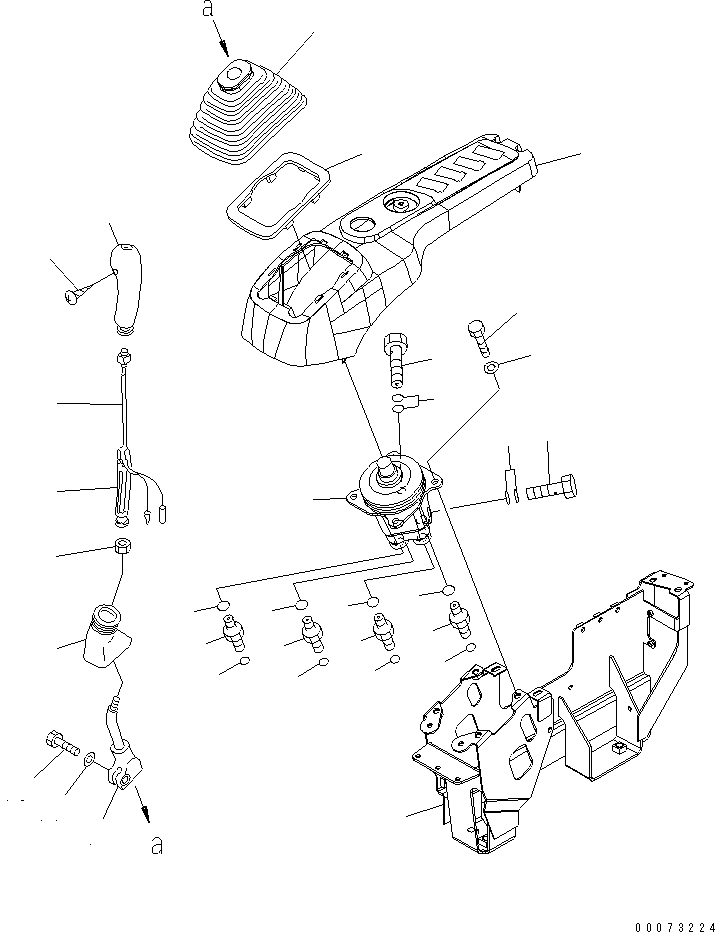 a

a

00073224