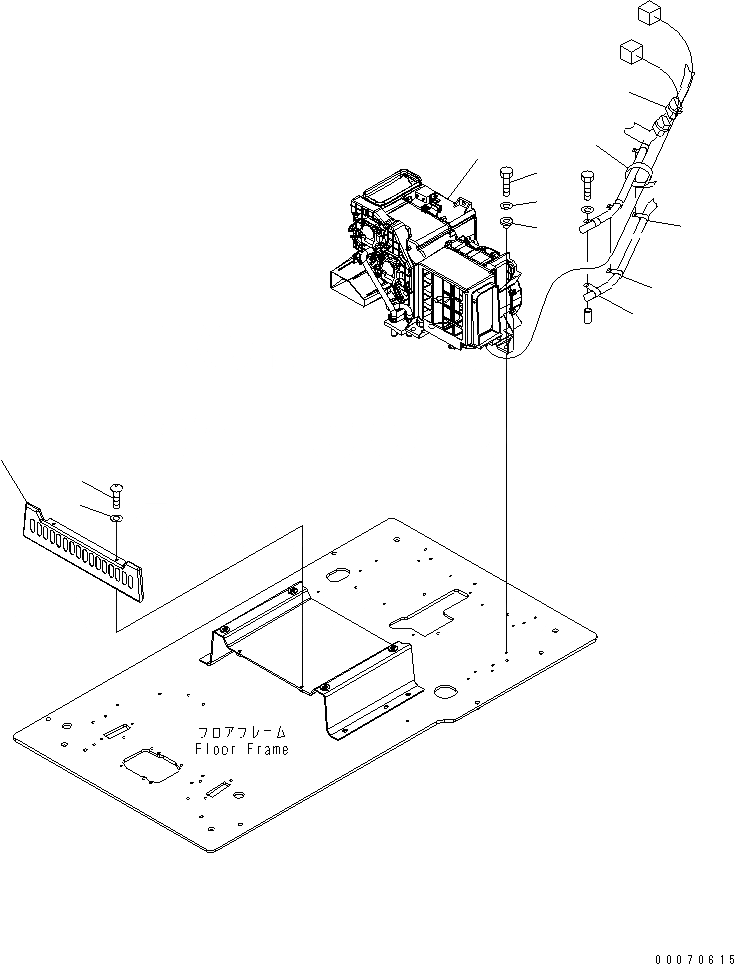 フロアフレーム
Floor Frame

00070615