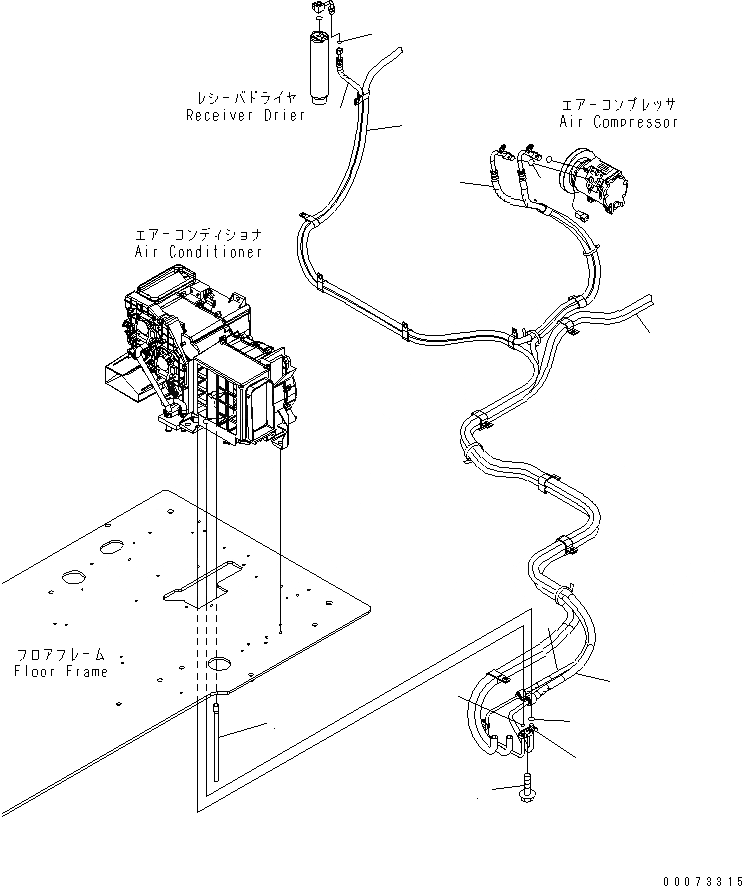 レシーバドライヤ
Receiver Drier

エアーコンプレッサ
Air Compressor

エアーコンディショナ
Air Conditioner

フロアフレーム
Floor Frame

00073315