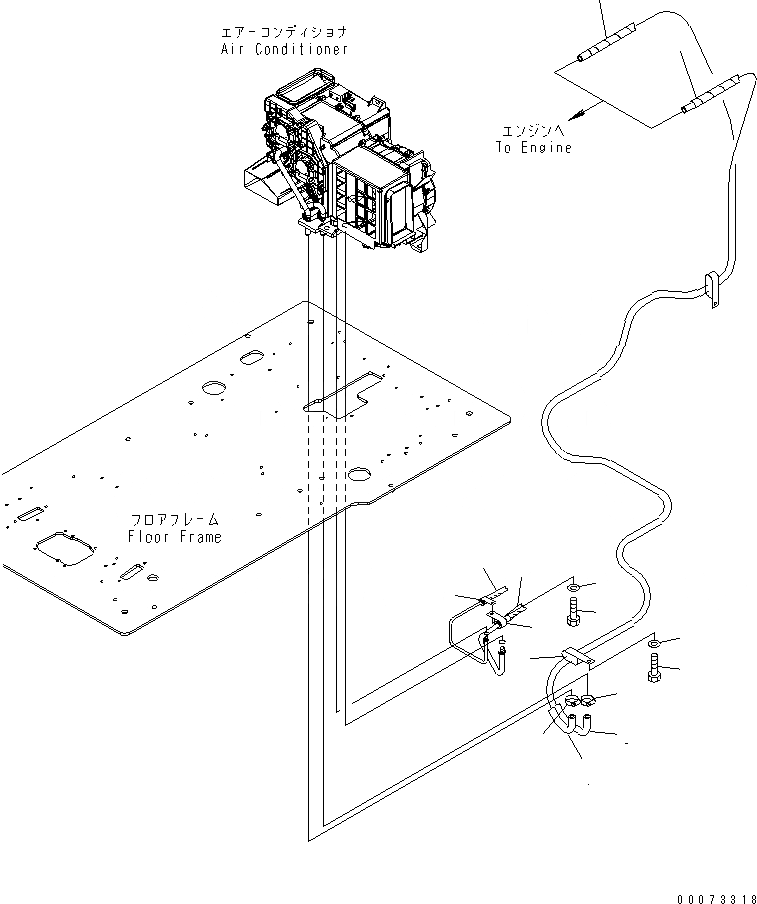 エアーコンディショナ
Air Conditioner

エンジンへ
To Engine

フロアフレーム
Floor Frame

00073318