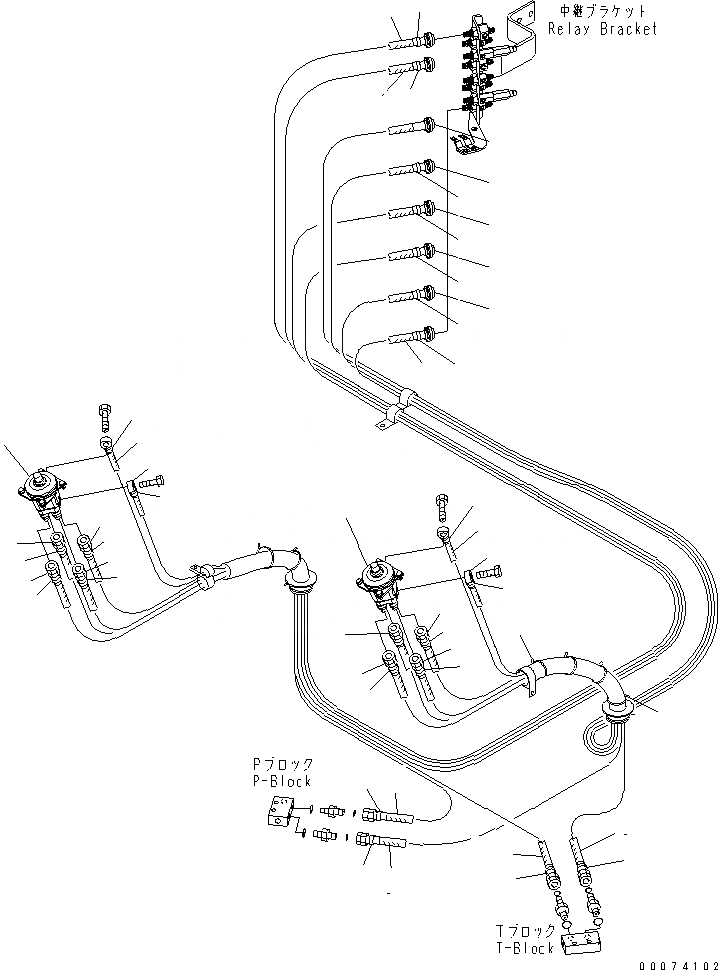 中継ブラケット
Relay Bracket

Pブロック
P-Block

Tブロック
T-Block

00074102