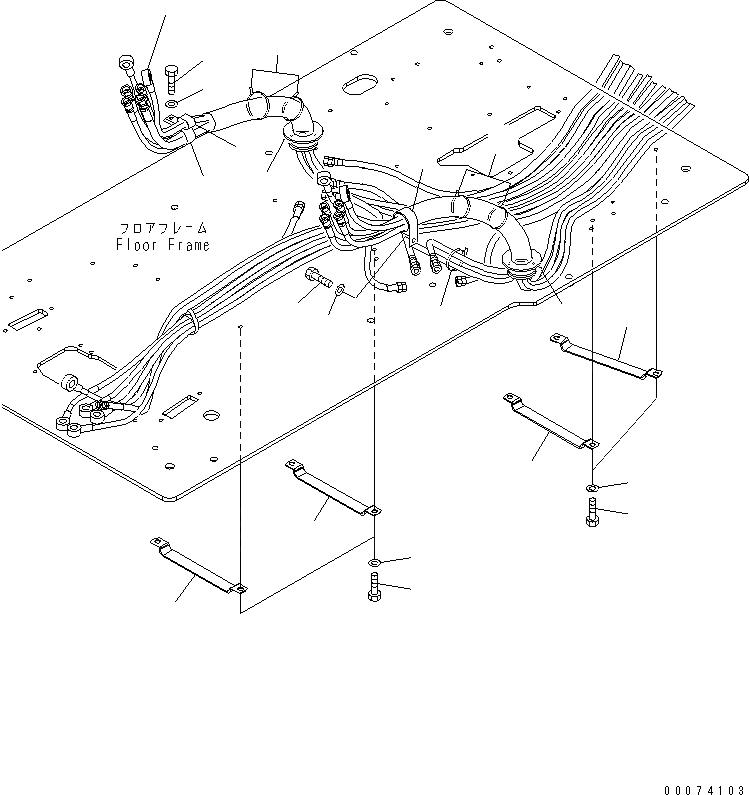 フロアフレーム
Floor Frame

00074103