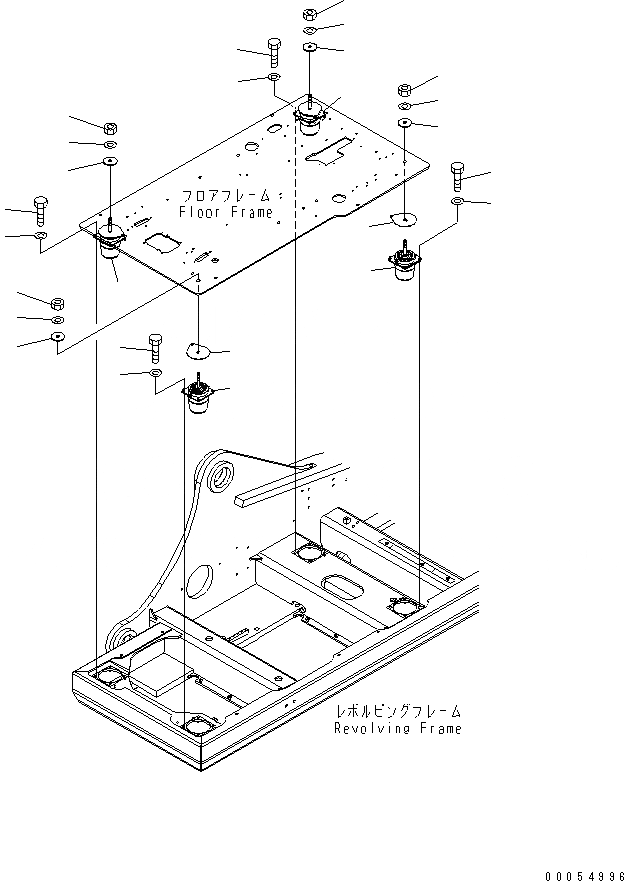 フロアフレーム
Floor Frame

レボルビングフレーム
Revolving Frame

00054996