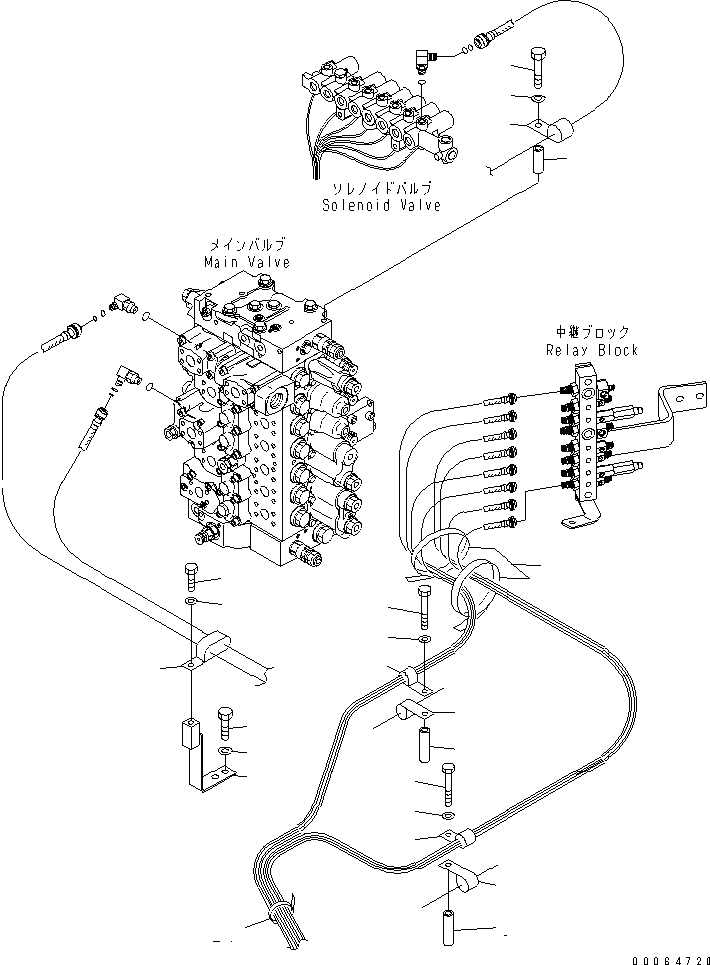 ソレノイドバルブ
Solenoid Valve

メインバルブ
Main Valve

中継ブロック
Relay Block

00064720