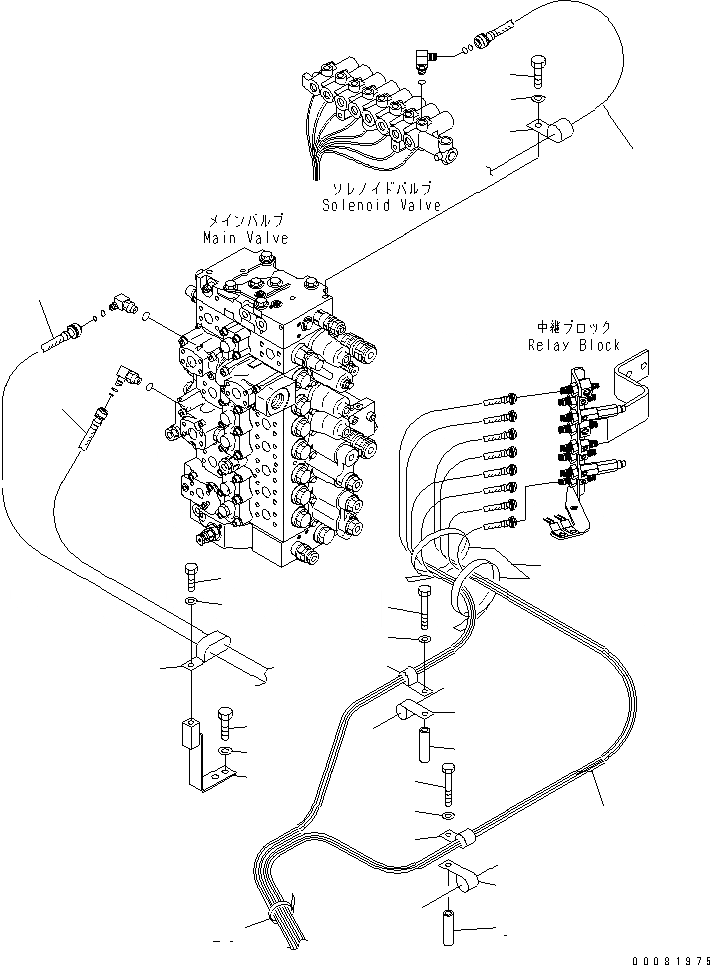 ソレノイドバルブ
Solenoid Valve

メインバルブ
Main Valve

中継ブロック
Relay Block

00081975