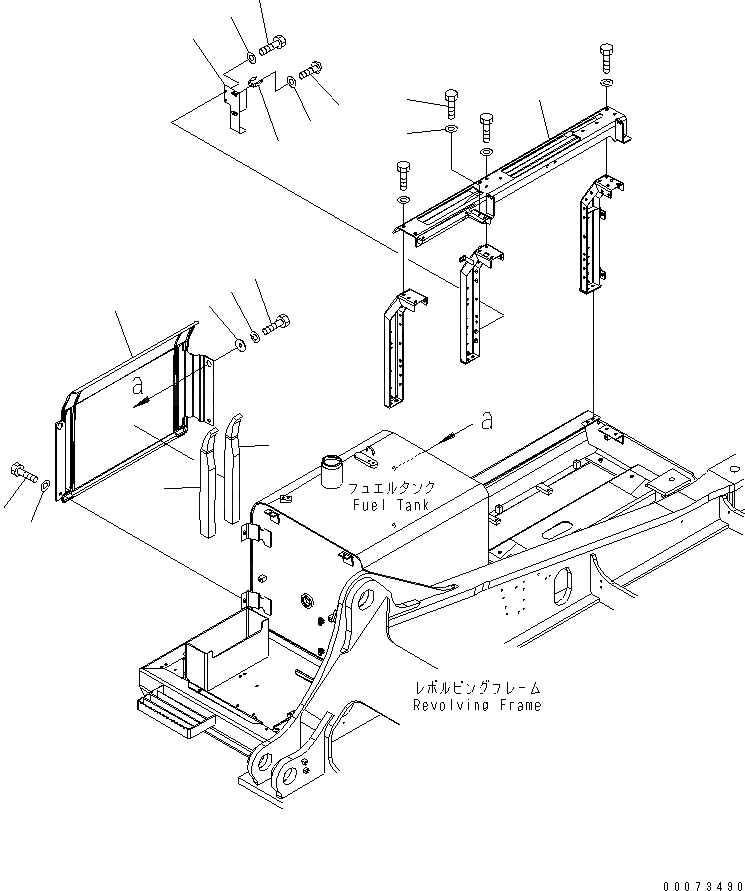 a

a

フュエルタンク
Fuel Tank

レボルビングフレーム
Revolving Frame

00073490