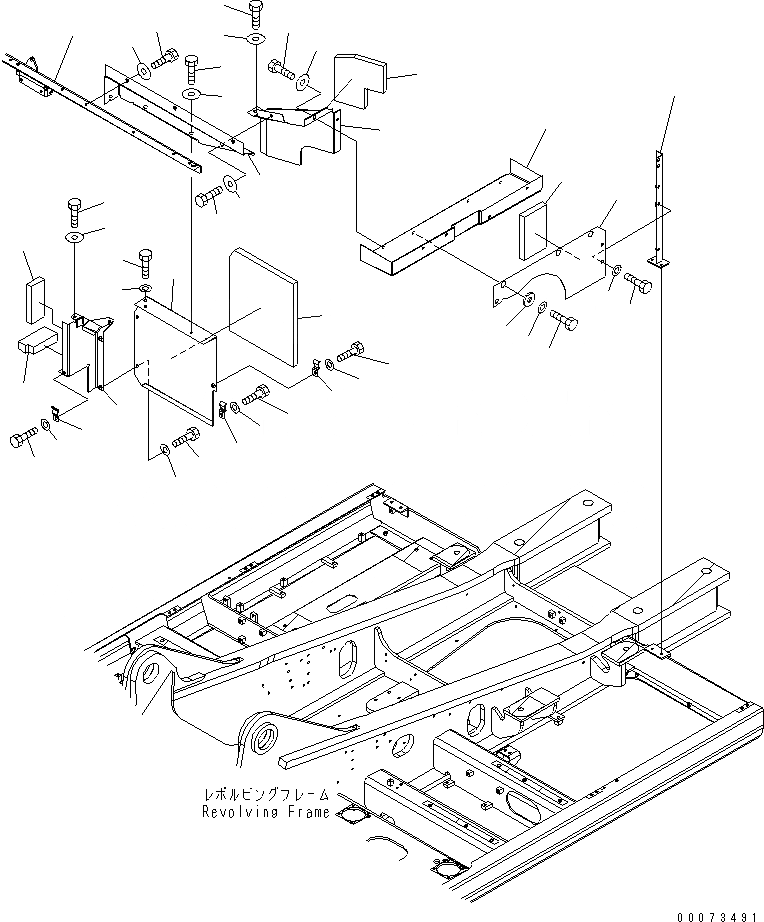 レボルビングフレーム
Revolving Frame

00073491