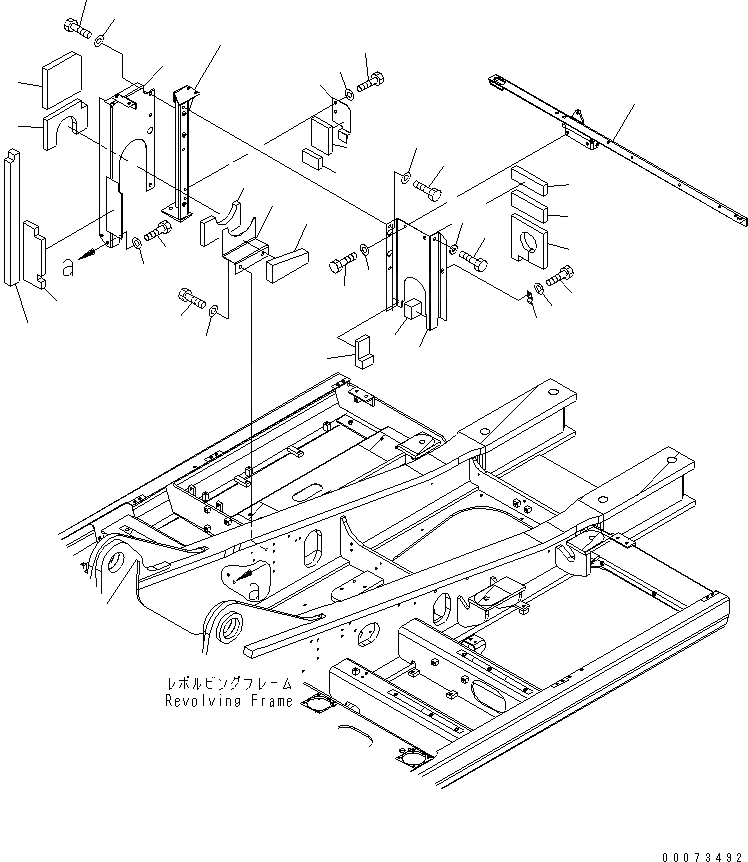 a

レボルビングフレーム
Revolving Frame

00073492