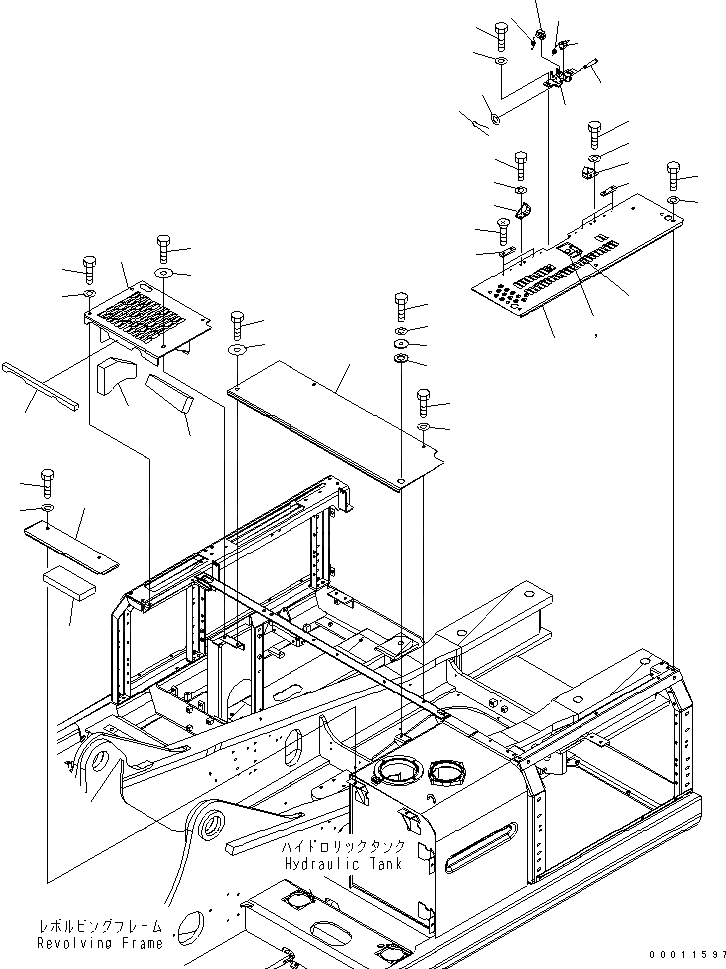 ハイドロリックタンク
Hydraulic Tank

レボルビングフレーム
Revolving Frame

00011597