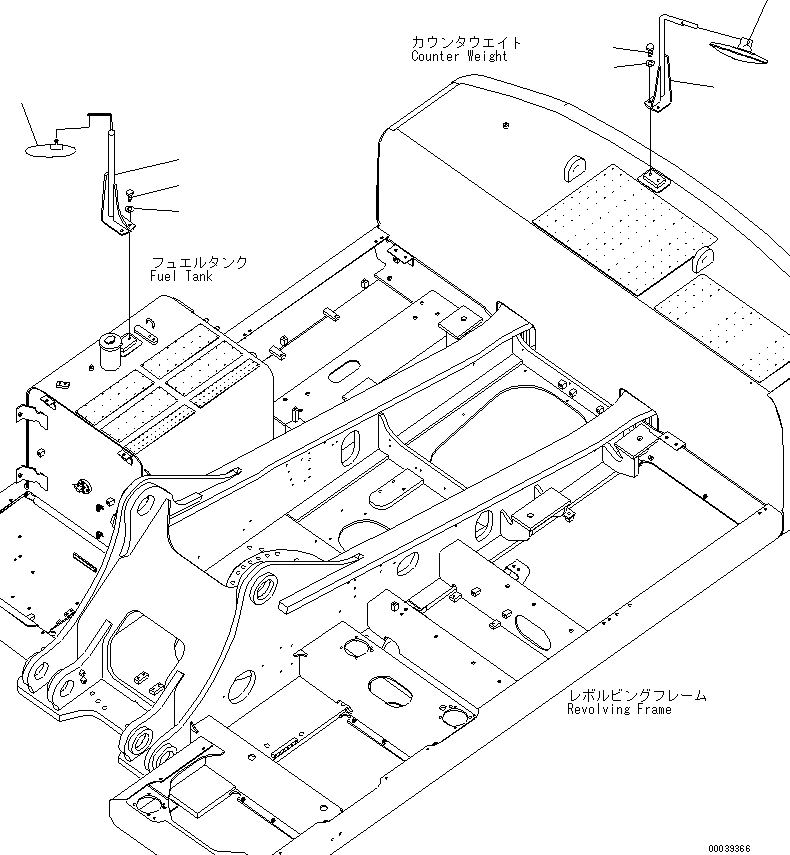 カウンタウエイト
Counter Weight

フュエルタンク
Fuel Tank

レボルビングフレーム
Revolving Frame

00039366