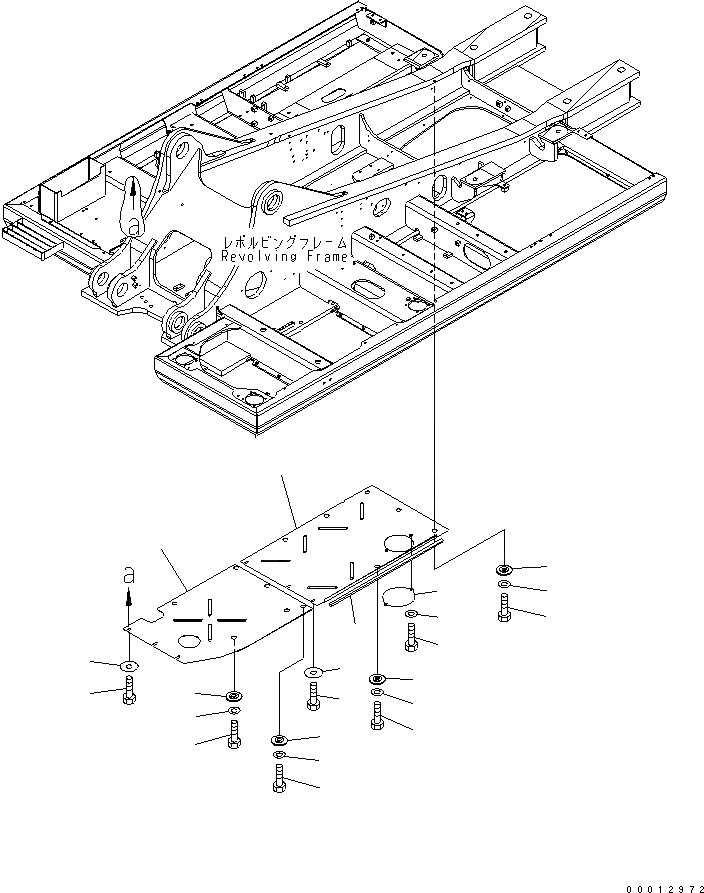 a

レボルビングフレーム
Revolving Frame

a

00012972