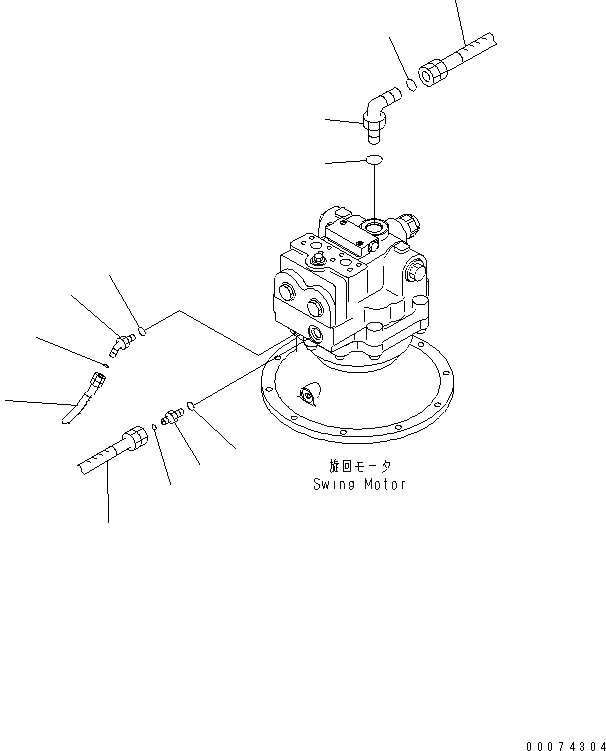 旋回モータ
Swing Motor

00074304