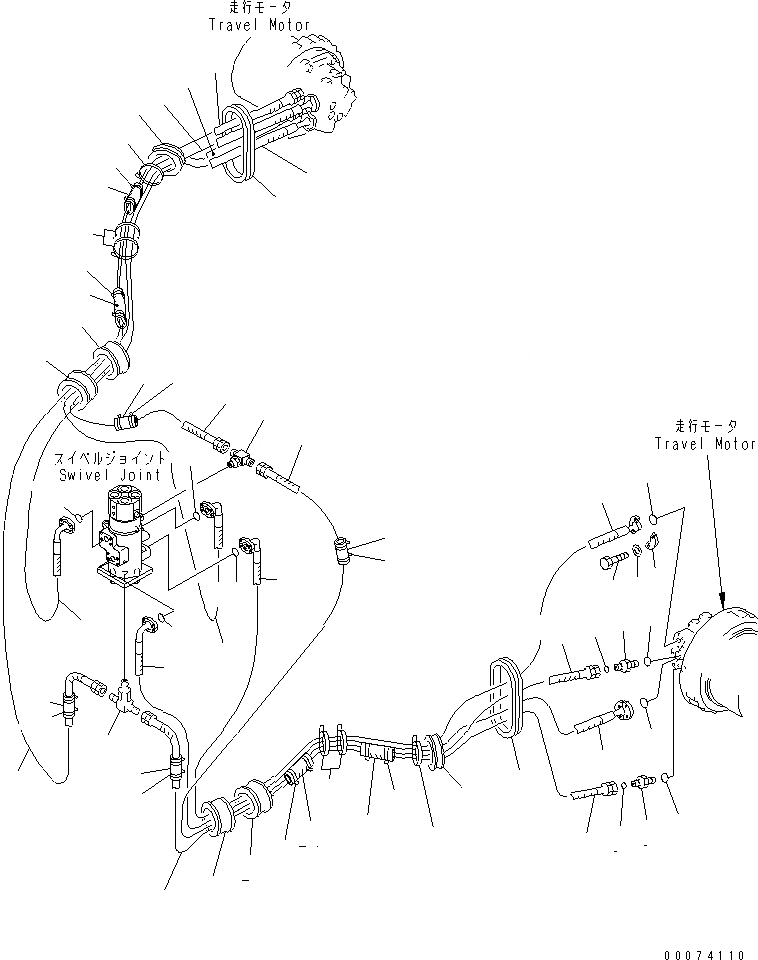 走行モータ
Travel Motor

スイベルジョイント
Swivel Joint

走行モータ
Travel Motor

00074110