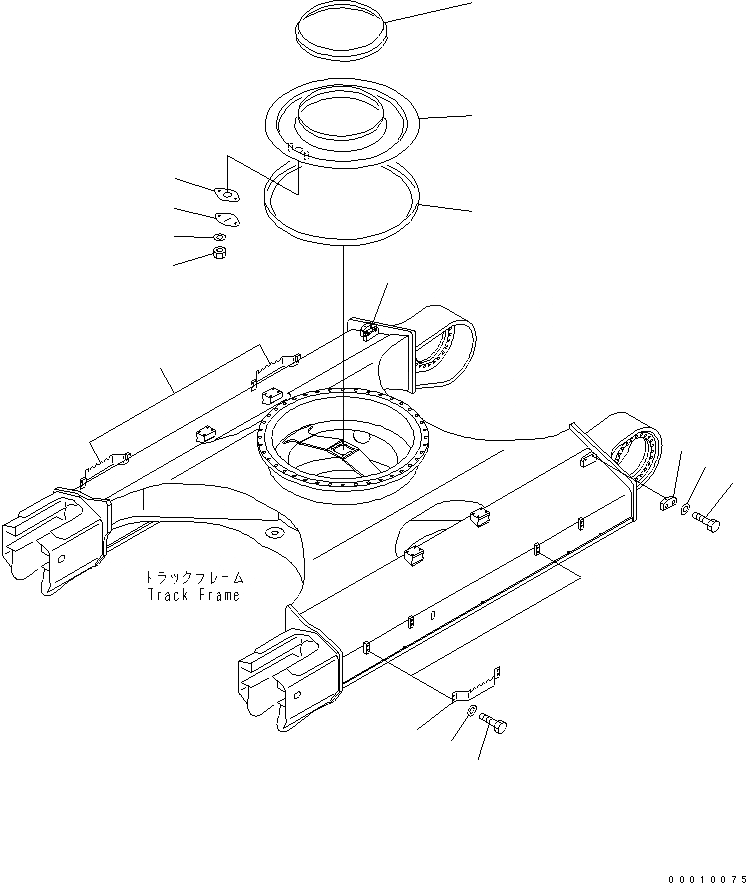 トラックフレーム
Track Frame

00010075