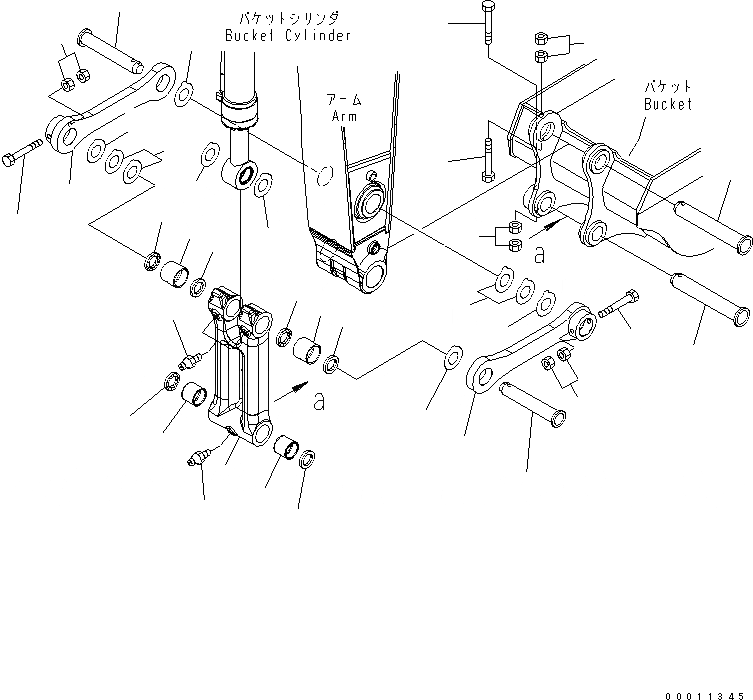 バケットシリンダ
Bucket Cylinder

アーム
Arm

バケット
Bucket

a

a

00011345