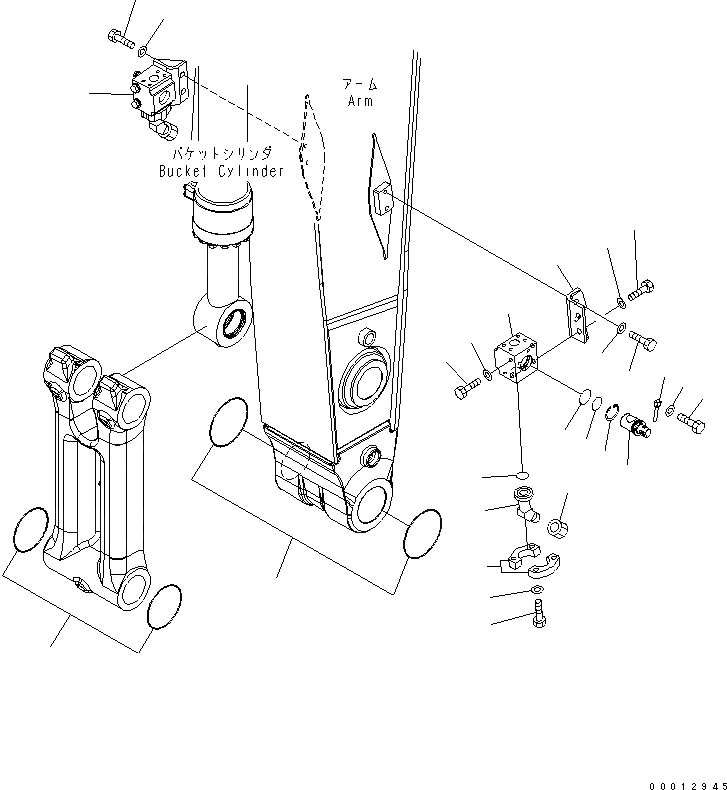 アーム
Arm

バケットシリンダ
Bucket Cylinder

00012945