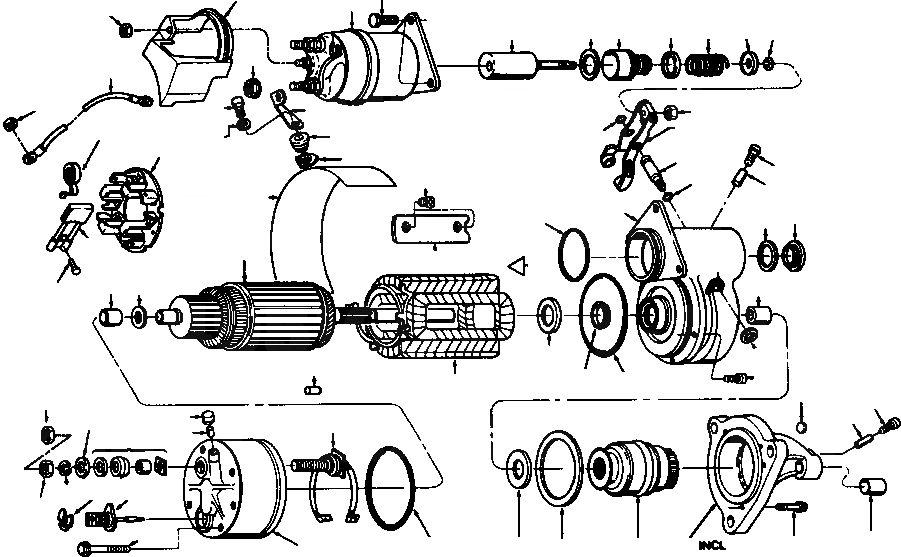 INCL