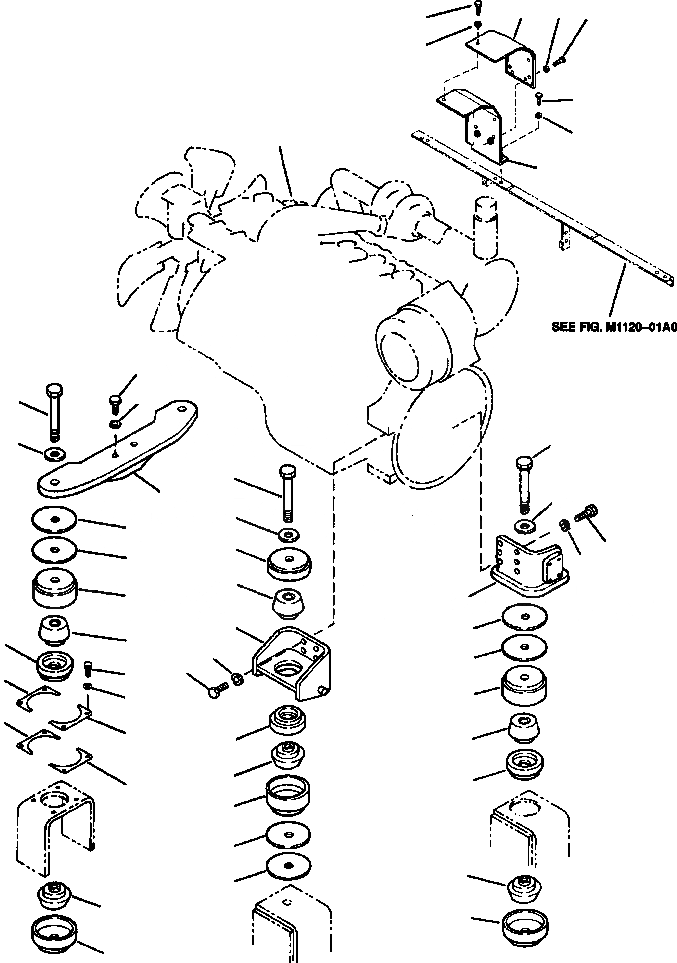 SEE FIG. M1120-01A0