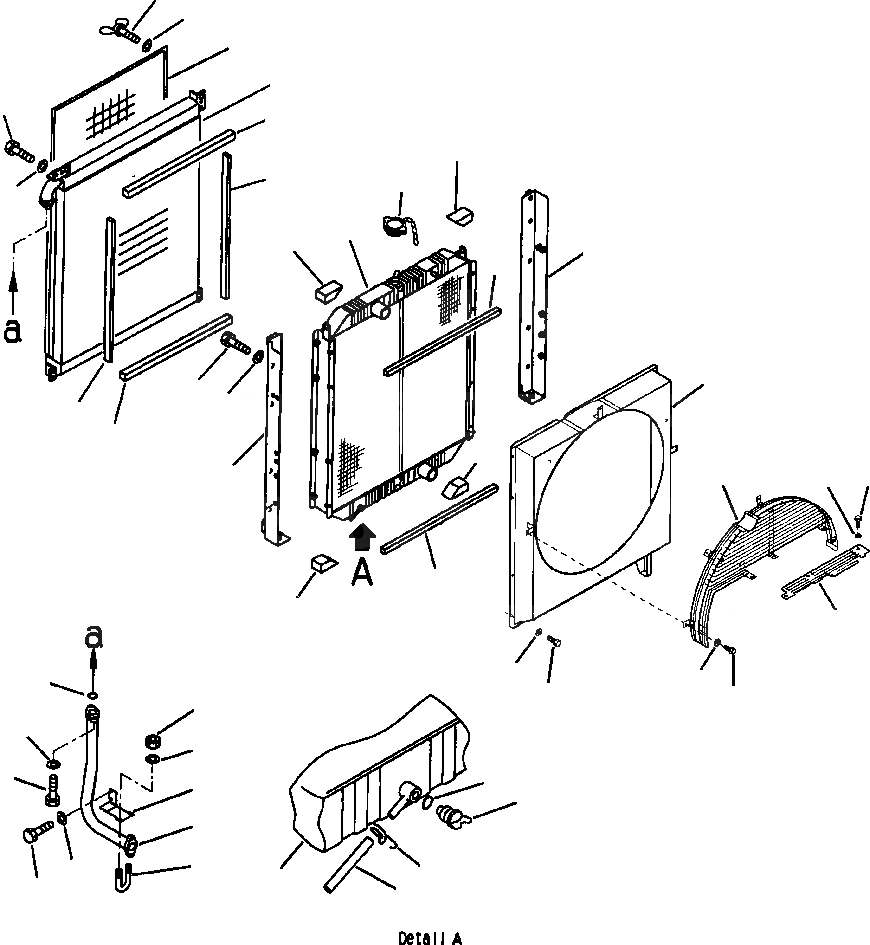 a

A

a

Detail A