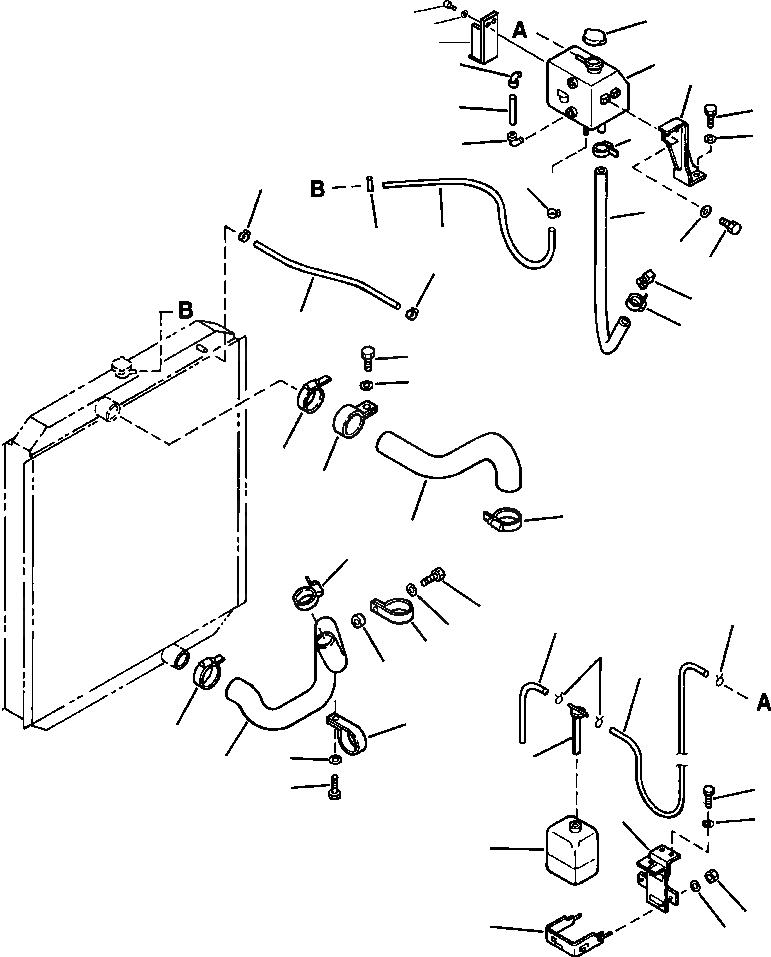 A
B
B
A