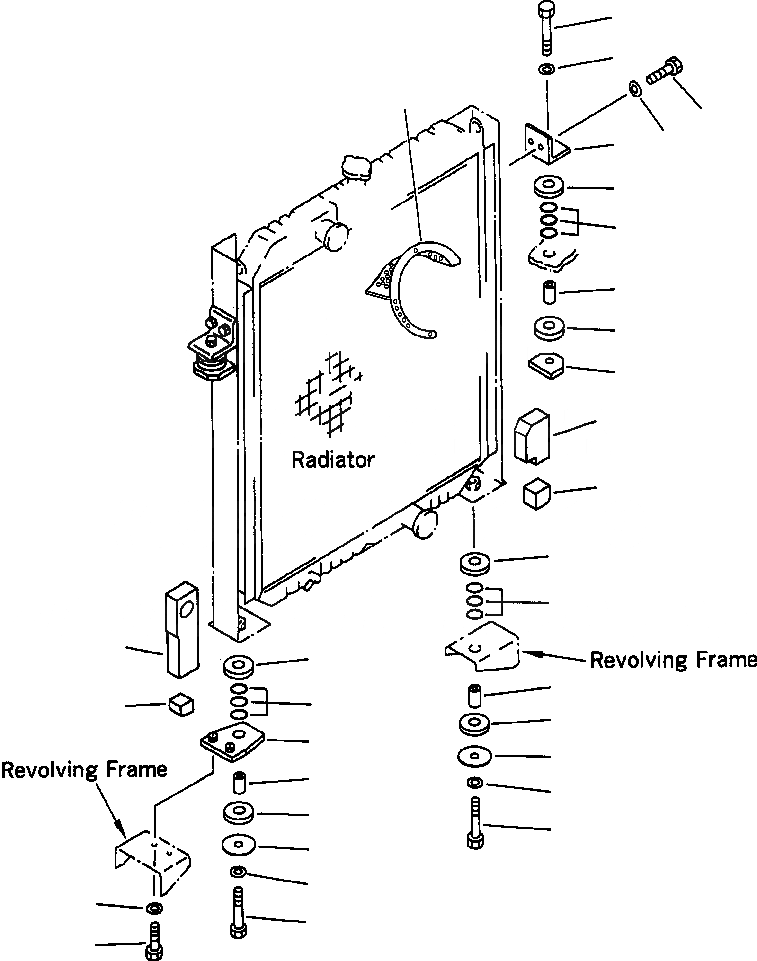 Radiator

Revolving Frame

Revolving Frame