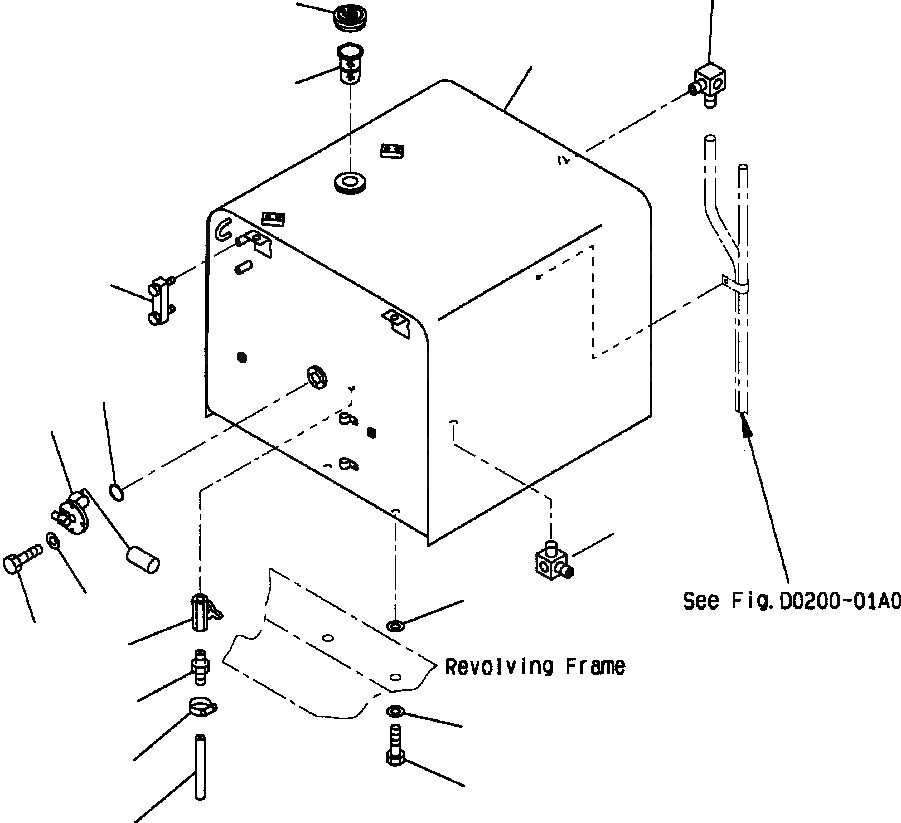 See Fig. D0200-01A0

Revolving Frame