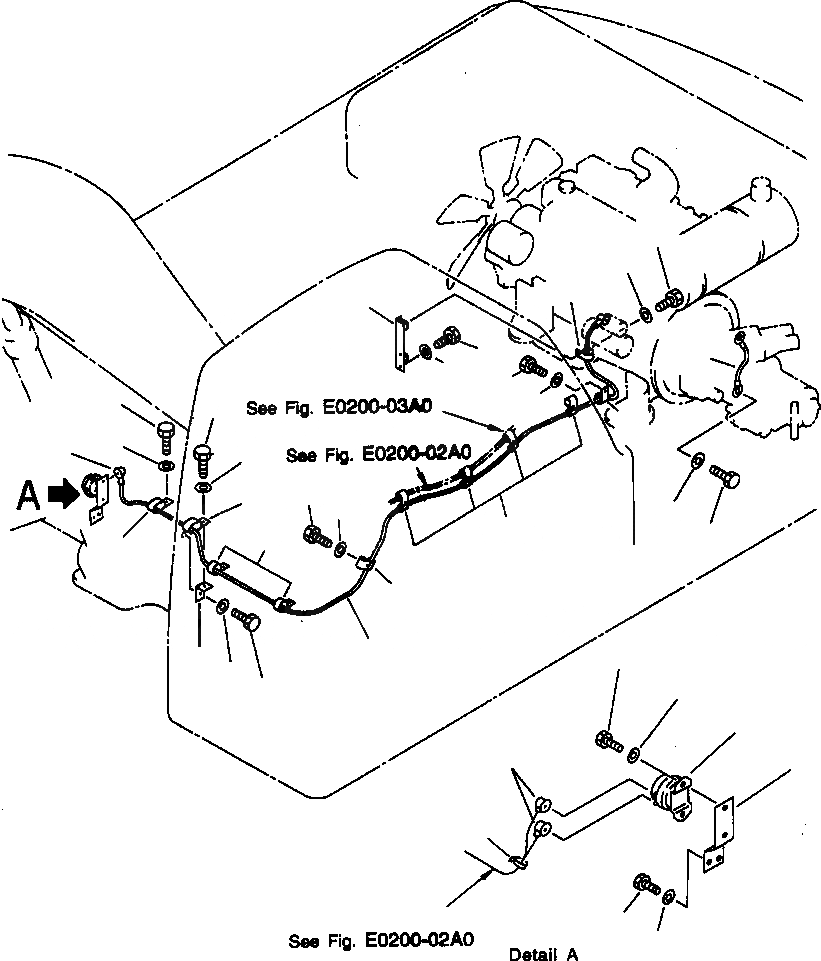 See Fig. E0200-03A0

See Fig. E0200-02A0

A

See Fig. E0200-02A0

Detail A