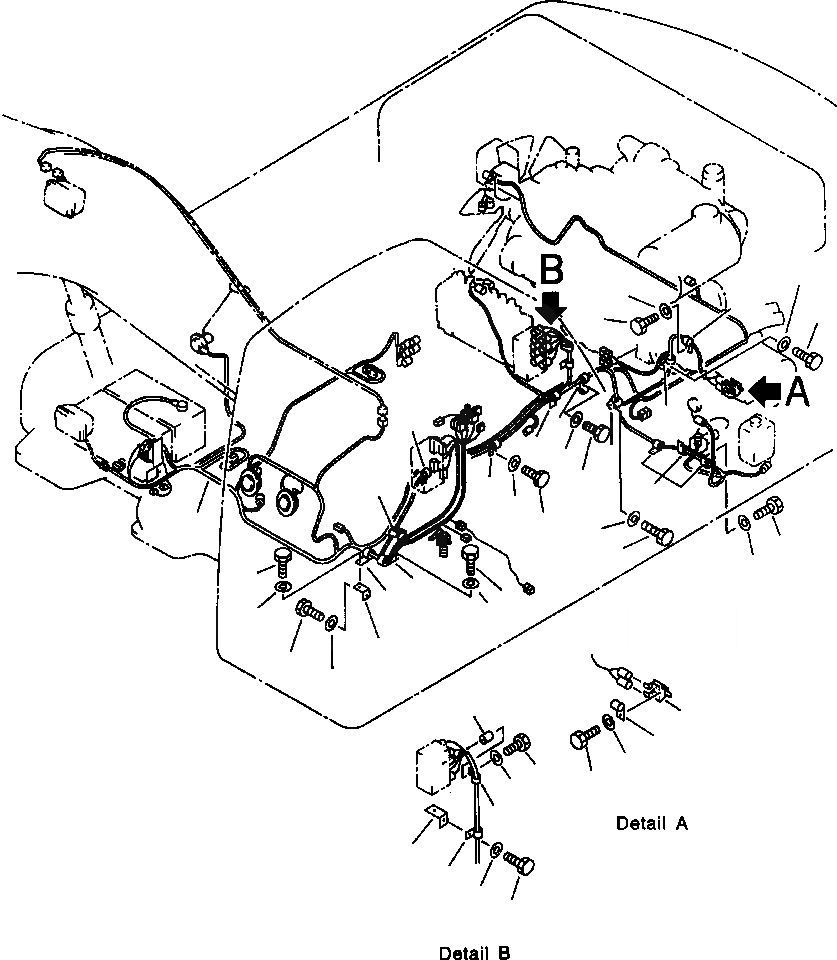 B
A
Detail A
Detail B