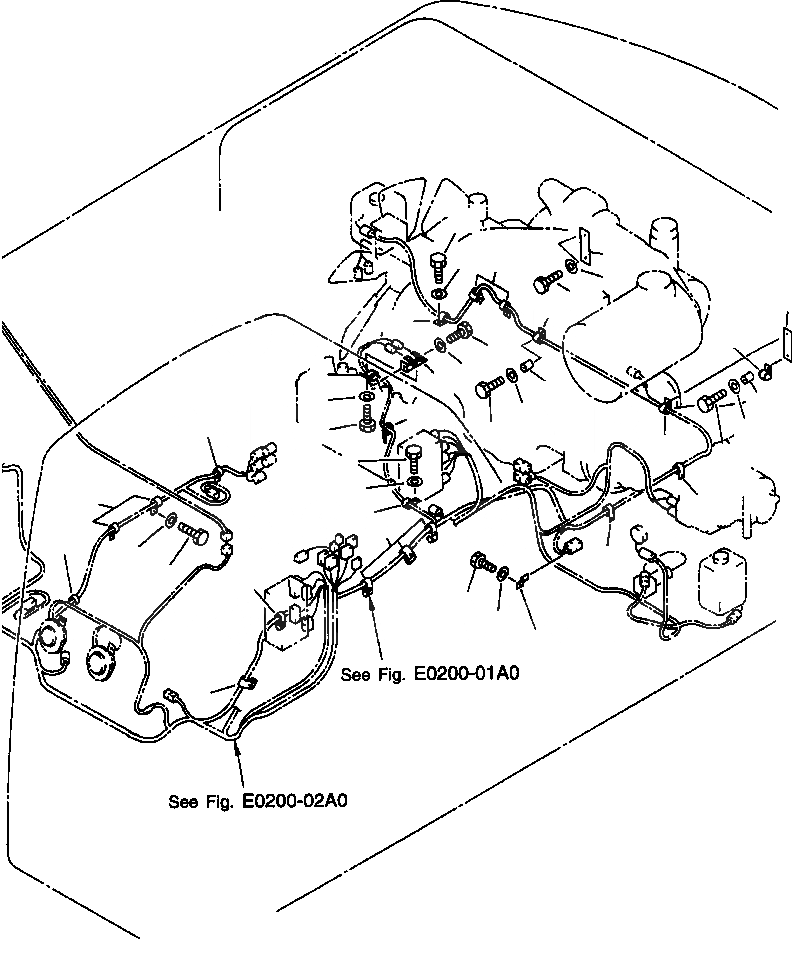 See Fig. E0200-01A0

See Fig. E0200-02A0