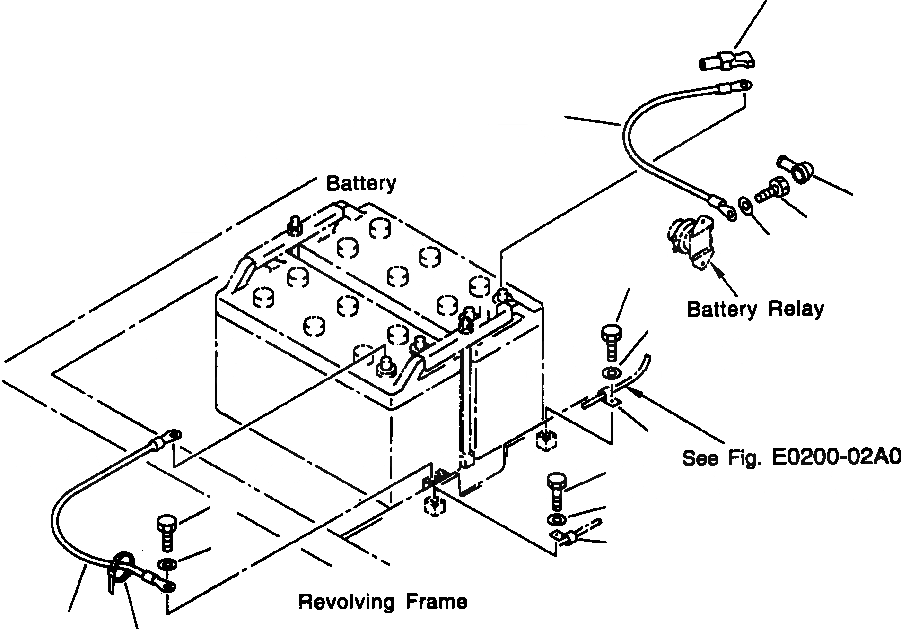 Battery

Battery Relay

See Fig. E0200-02A0

Revolving Frame