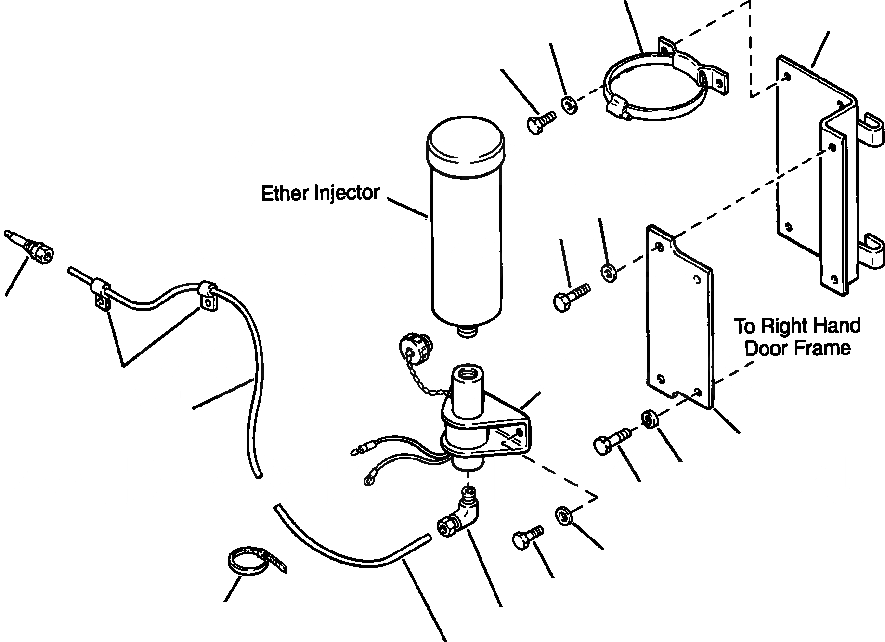 Ether Injector

To Right Hand Door Frame