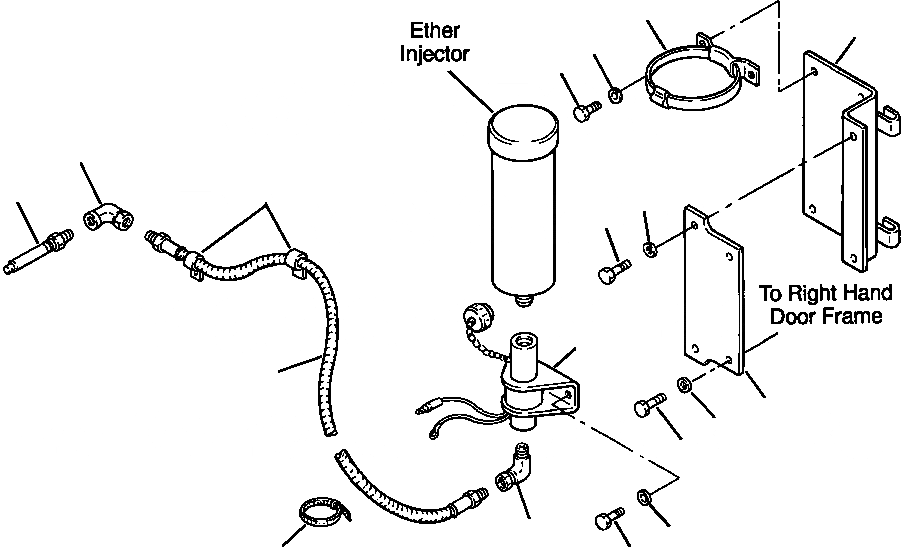 Ether Injector

To Right Hand Door Frame