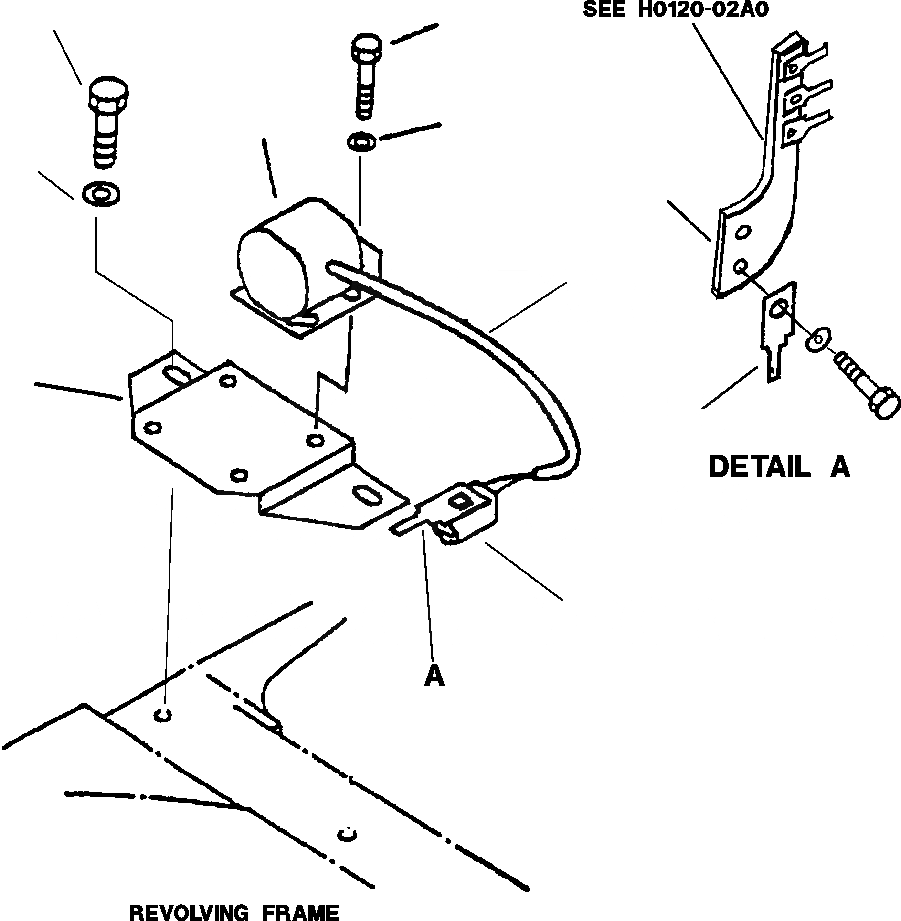 SEE H0120-02A0

DETAIL A

A

REVOLVING FRAME